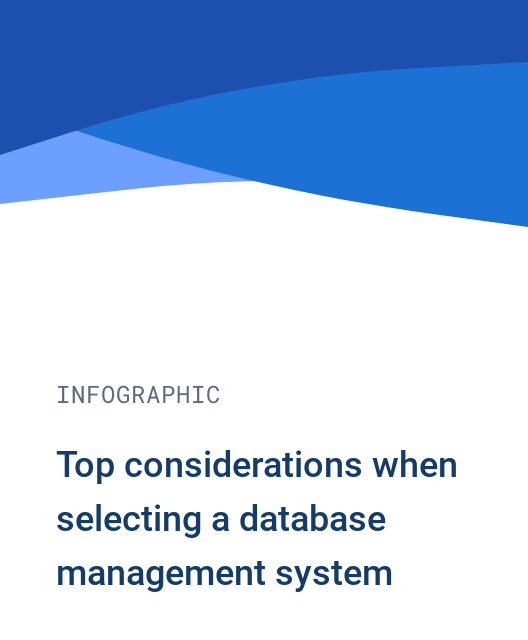 INFOGRAPHIC

Top considerations when selecting a database management system