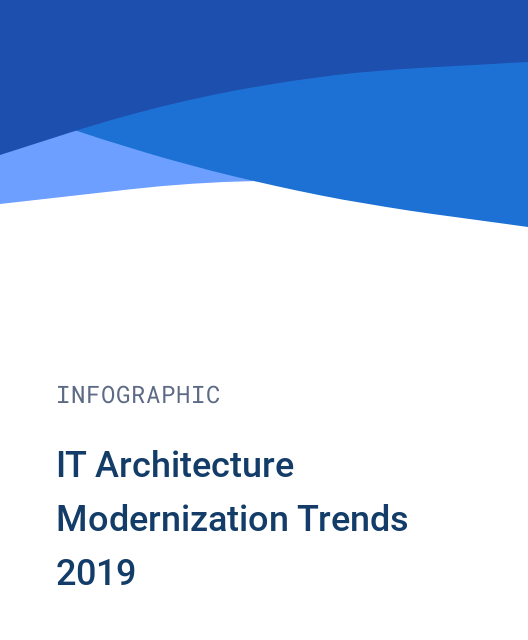 INFOGRAPHIC

IT Architecture Modernization Trends 2019